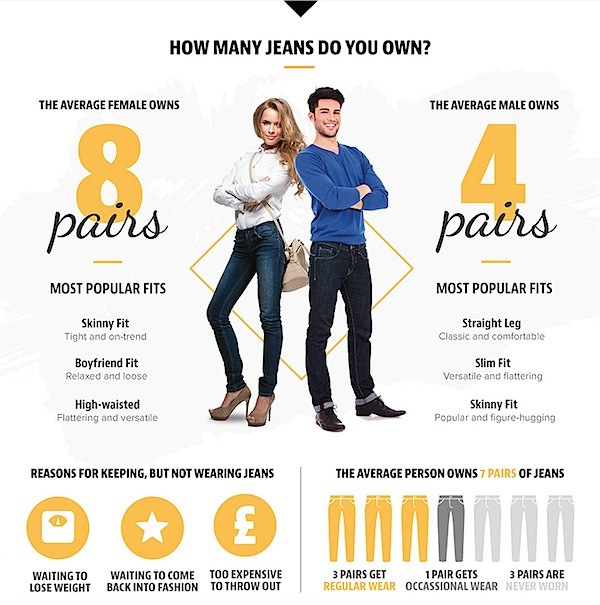 HOW MANY JEANS DO YOU OWN?

THE AVERAGE FEMALE OWNS

8 pairs

MOST POPULAR FITS

Skinny Fit
Tight and on-trend

Boyfriend Fit
Relaxed and loose

High-waisted
Flattering and versatile

THE AVERAGE MALE OWNS

4 pairs

MOST POPULAR FITS

Straight Leg
Classic and comfortable

Slim Fit
Versatile and flattering

Skinny Fit
Popular and figure-hugging

REASONS FOR KEEPING, BUT NOT WEARING JEANS

£

WAITING TO LOSE WEIGHT

WAITING TO COME BACK INTO FASHION

TOO EXPENSIVE TO THROW OUT

THE AVERAGE PERSON OWNS 7 PAIRS OF JEANS

3 PAIRS GET REGULAR WEAR

1 PAIR GETS OCCASSIONAL WEAR

3 PAIRS ARE NEVER WORN