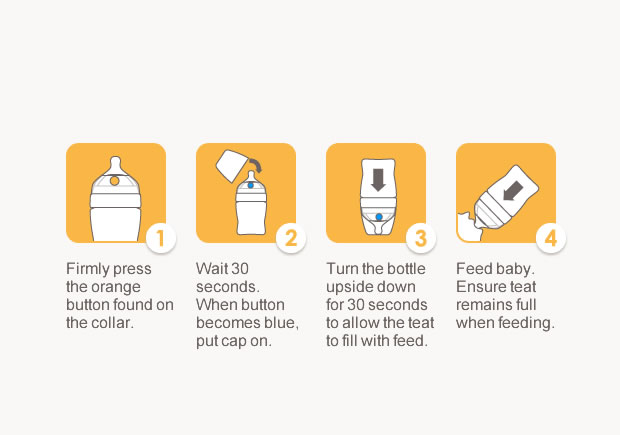 1
Firmly press the orange button found on the collar.

2
Wait 30 seconds. When button becomes blue, put cap on.

3
Turn the bottle upside down for 30 seconds to allow the teat to fill with feed.

4
Feed baby. Ensure teat remains full when feeding.